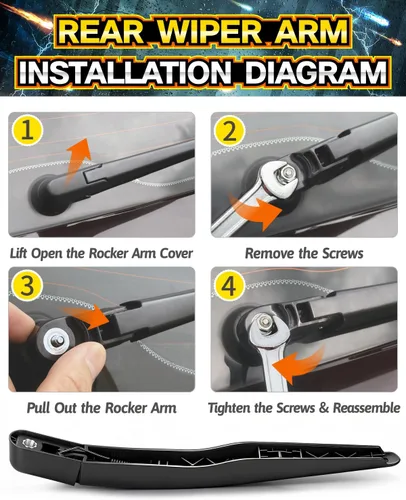 REAR WIPER ARM
INSTALLATION DIAGRAM

1

Lift Open the Rocker Arm Cover

2

Remove the Screws

3

Pull Out the Rocker Arm

4

Tighten the Screws & Reassemble