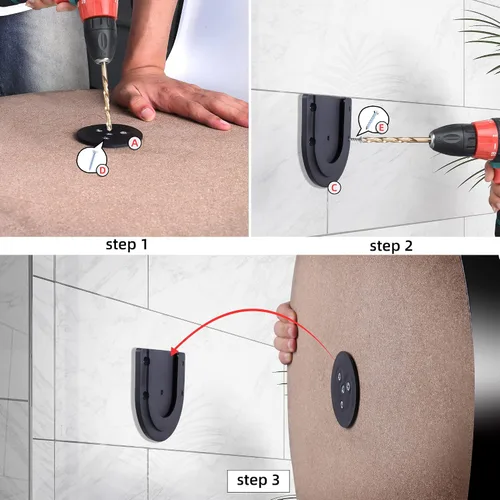 A
D
step 1
E
C
step 2
step 3