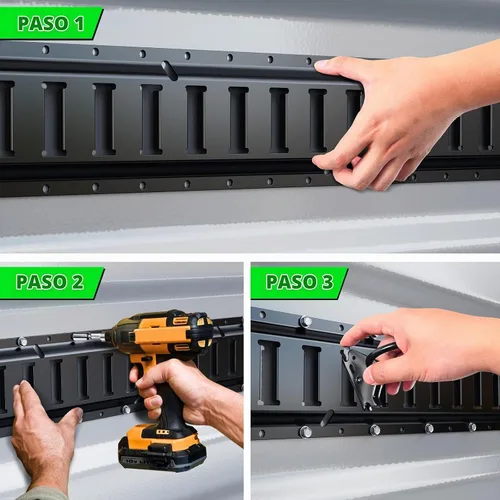 PASO 1

PASO 2

PASO 3