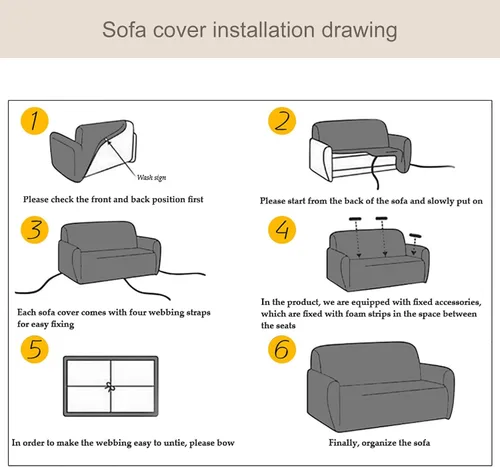 Sofa cover installation drawing

1

Wash sign

Please check the front and back position first

2

Please start from the back of the sofa and slowly put on

3

Each sofa cover comes with four webbing straps for easy fixing

4

In the product, we are equipped with fixed accessories, which are fixed with foam strips in the space between the seats

5

In order to make the webbing easy to untie, please bow

6

Finally, organize the sofa