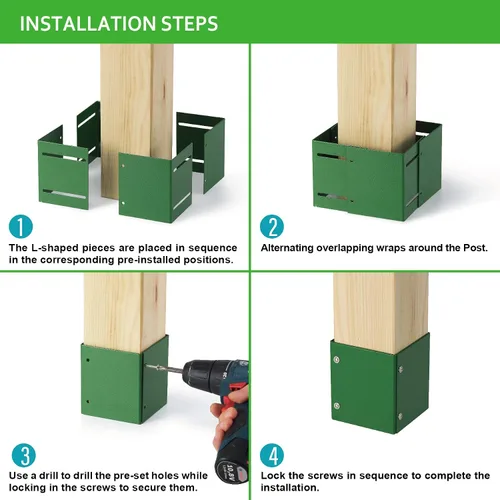 INSTALLATION STEPS

1

The L-shaped pieces are placed in sequence in the corresponding pre-installed positions.

2

Alternating overlapping wraps around the Post.

3

Use a drill to drill the pre-set holes while locking in the screws to secure them.

10.8V

4

Lock the screws in sequence to complete the installation.