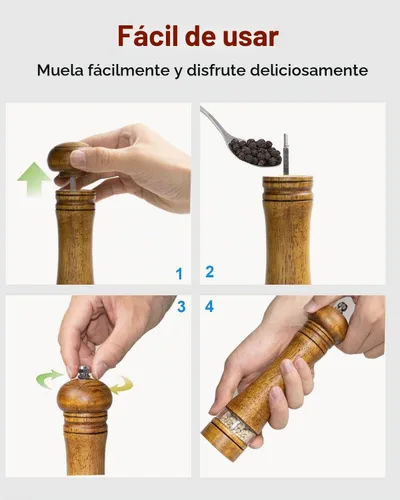 Fácil de usar

Muela fácilmente y disfrute deliciosamente

1

2

3

4