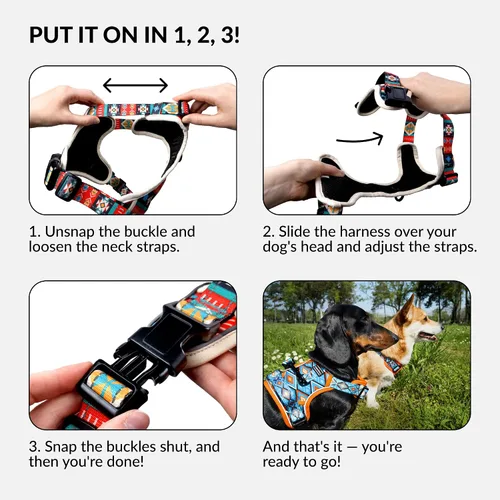 PUT IT ON IN 1, 2, 3!

1. Unsnap the buckle and loosen the neck straps.

2. Slide the harness over your dog's head and adjust the straps.

3. Snap the buckles shut, and then you're done!

And that's it — you're ready to go!