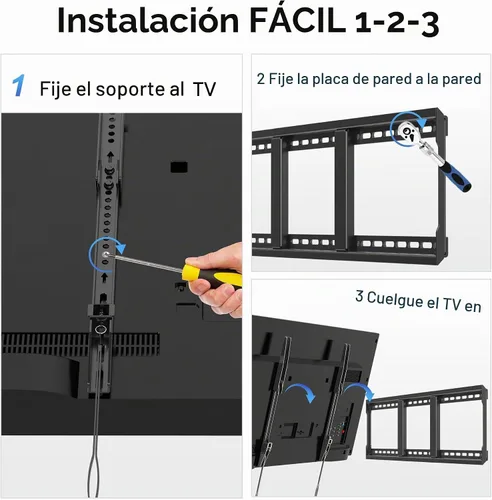 Instalación FÁCIL 1-2-3

1 Fije el soporte al TV

2 Fije la placa de pared a la pared

3 Cuelgue el TV en