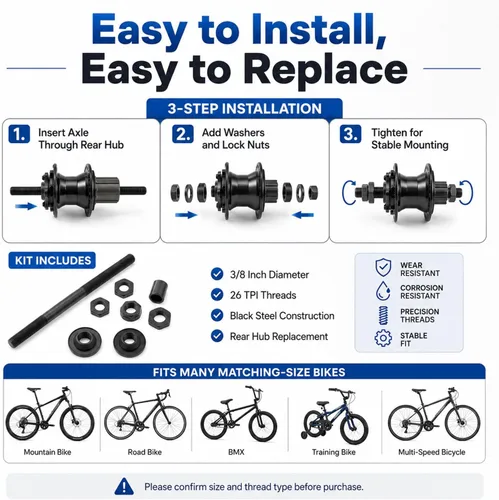 Easy to Install,
Easy to Replace

3-STEP INSTALLATION

1. Insert Axle Through Rear Hub

2. Add Washers and Lock Nuts

3. Tighten for Stable Mounting

KIT INCLUDES

3/8 Inch Diameter
26 TPI Threads
Black Steel Construction
Rear Hub Replacement

WEAR RESISTANT
CORROSION RESISTANT
PRECISION THREADS
STABLE FIT

FITS MANY MATCHING-SIZE BIKES

Mountain Bike
Road Bike
BMX
Training Bike
Multi-Speed Bicycle

Please confirm size and thread type before purchase.