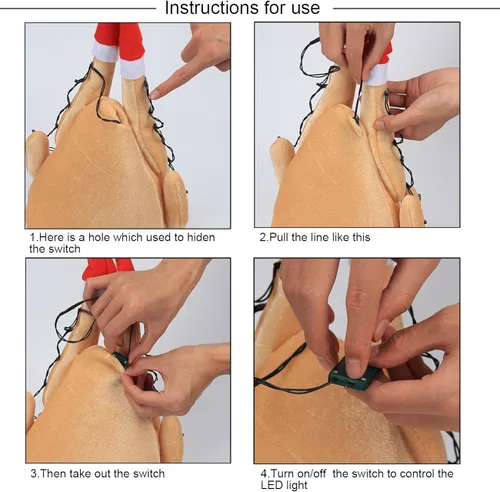 Instructions for use

1.Here is a hole which used to hiden the switch

2.Pull the line like this

3.Then take out the switch

4.Turn on/off the switch to control the LED light