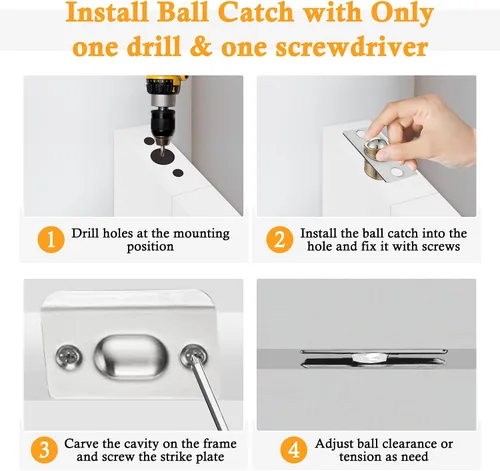 Install Ball Catch with Only one drill & one screwdriver

1 Drill holes at the mounting position

2 Install the ball catch into the hole and fix it with screws

3 Carve the cavity on the frame and screw the strike plate

4 Adjust ball clearance or tension as need