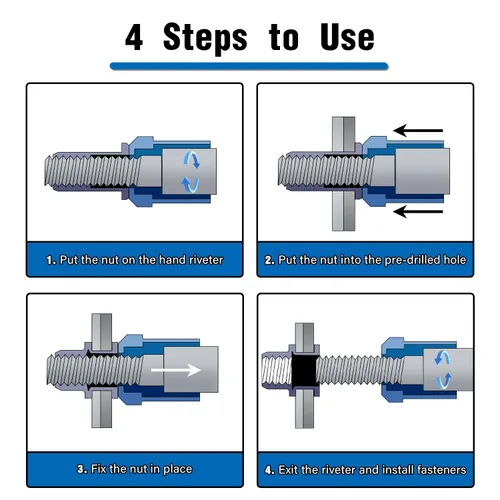 4 Steps to Use

1. Put the nut on the hand riveter

2. Put the nut into the pre-drilled hole

3. Fix the nut in place

4. Exit the riveter and install fasteners