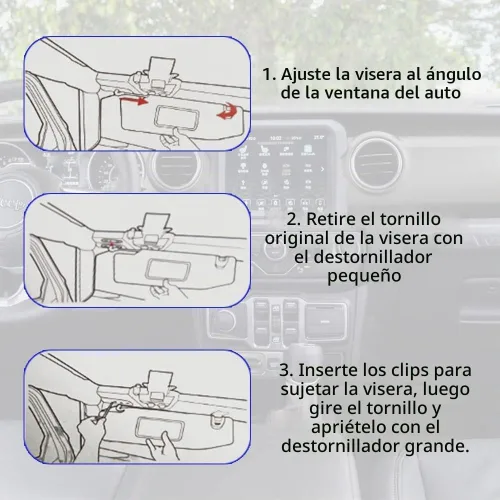 1. Ajuste la visera al ángulo de la ventana del auto

2. Retire el tornillo original de la visera con el destornillador pequeño

3. Inserte los clips para sujetar la visera, luego gire el tornillo y apriételo con el destornillador grande.