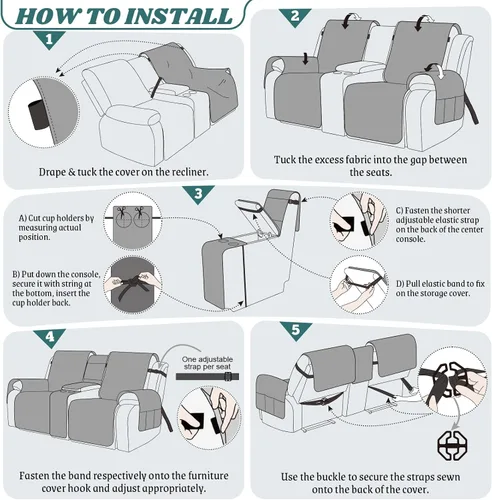 HOW TO INSTALL

1

Drape & tuck the cover on the recliner.

2

Tuck the excess fabric into the gap between the seats.

3

A) Cut cup holders by measuring actual position.

B) Put down the console, secure it with string at the bottom, insert the cup holder back.

C) Fasten the shorter adjustable elastic strap on the back of the center console.

D) Pull elastic band to fix on the storage cover.

4

One adjustable strap per seat

Fasten the band respectively onto the furniture cover hook and adjust appropriately.

5

Use the buckle to secure the straps sewn onto the back of the cover.