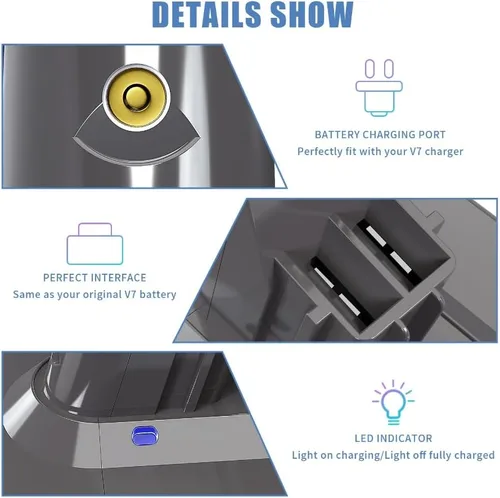 DETAILS SHOW

BATTERY CHARGING PORT
Perfectly fit with your V7 charger

PERFECT INTERFACE
Same as your original V7 battery

LED INDICATOR
Light on charging/Light off fully charged