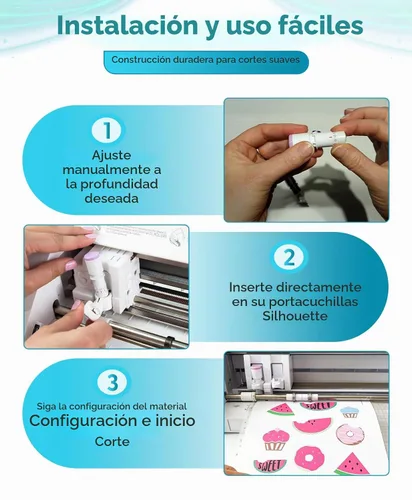 Instalación y uso fáciles

Construcción duradera para cortes suaves

1

Ajuste manualmente a la profundidad deseada

2

Inserte directamente en su portacuchillas Silhouette

3

Siga la configuración del material

Configuración e inicio

Corte