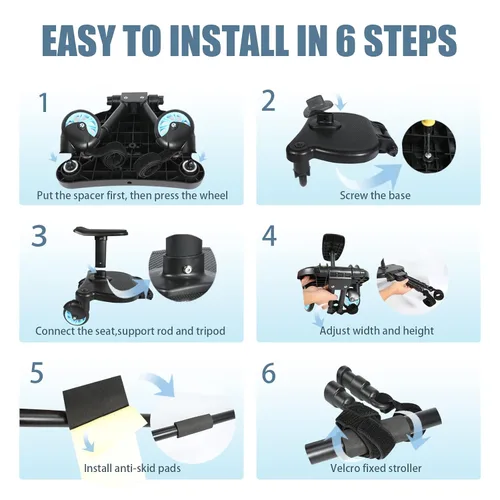 EASY TO INSTALL IN 6 STEPS

1

Put the spacer first, then press the wheel

2

Screw the base

3

Connect the seat,support rod and tripod

4

Adjust width and height

5

Install anti-skid pads

6

Velcro fixed stroller