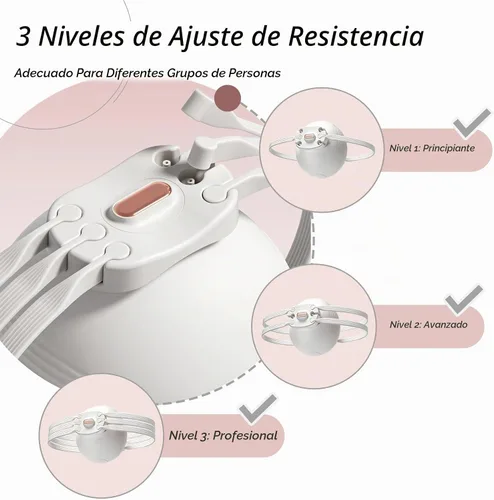 3 Niveles de Ajuste de Resistencia

Adecuado Para Diferentes Grupos de Personas

Nivel 1: Principiante

Nivel 2: Avanzado

Nivel 3: Profesional