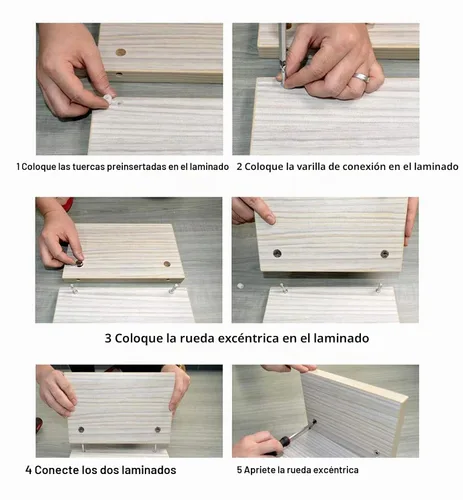 1 Coloque las tuercas preinsertadas en el laminado

2 Coloque la varilla de conexión en el laminado

3 Coloque la rueda excéntrica en el laminado

4 Conecte los dos laminados

5 Apriete la rueda excéntrica