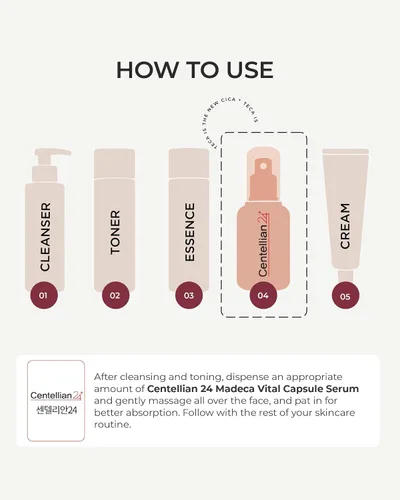 HOW TO USE

TECA IS THE NEW CICA • TECA IS

CLEANSER
01

TONER
02

ESSENCE
03

Centellian 24
04

CREAM
05

Centellian 24
센텔리안24

After cleansing and toning, dispense an appropriate amount of **Centellian 24 Madeca Vital Capsule Serum** and gently massage all over the face, and pat in for better absorption. Follow with the rest of your skincare routine.