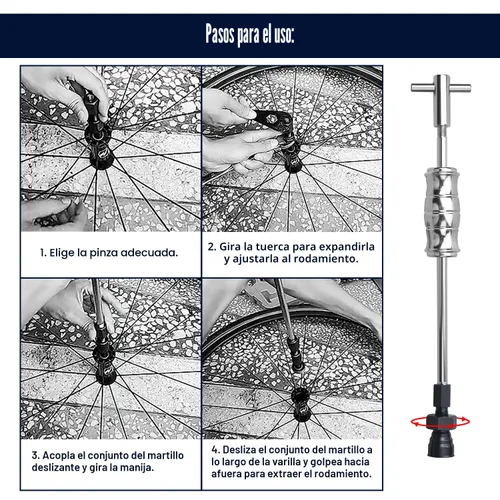 Pasos para el uso:

1. Elige la pinza adecuada.

2. Gira la tuerca para expandirla y ajustarla al rodamiento.

3. Acopla el conjunto del martillo deslizante y gira la manija.

4. Desliza el conjunto del martillo a lo largo de la varilla y golpea hacia afuera para extraer el rodamiento.