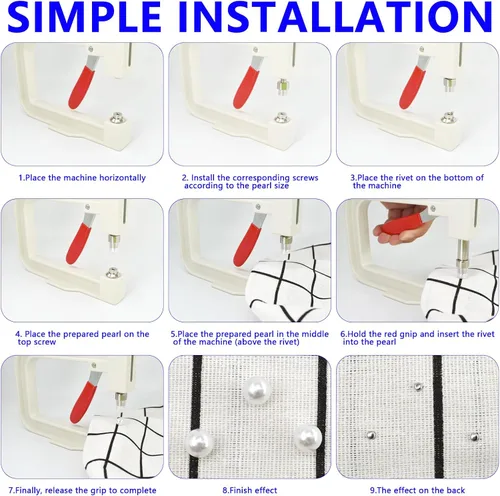 SIMPLE INSTALLATION

1.Place the machine horizontally

2. Install the corresponding screws according to the pearl size

3.Place the rivet on the bottom of the machine

4. Place the prepared pearl on the top screw

5.Place the prepared pearl in the middle of the machine (above the rivet)

6.Hold the red gnip and insert the rivet into the pearl

7.Finally, release the grip to complete

8.Finish effect

9.The effect on the back