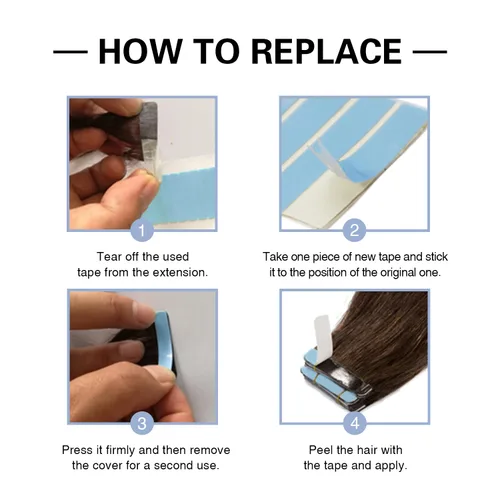 — HOW TO REPLACE —

1

Tear off the used tape from the extension.

2

Take one piece of new tape and stick it to the position of the original one.

3

Press it firmly and then remove the cover for a second use.

4

Peel the hair with the tape and apply.