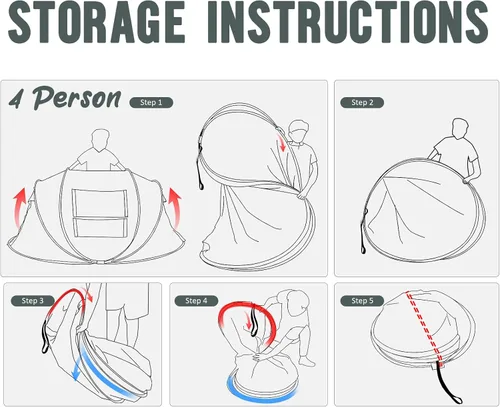 STORAGE INSTRUCTIONS

4 Person

Step 1

Step 2

Step 3

Step 4

Step 5