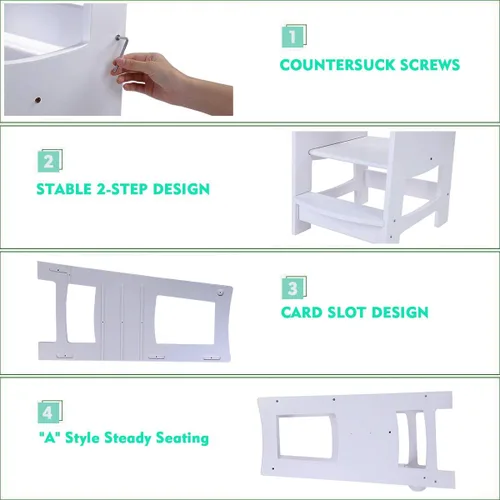 1
COUNTERSUCK SCREWS

2
STABLE 2-STEP DESIGN

3
CARD SLOT DESIGN

4
"A" Style Steady Seating