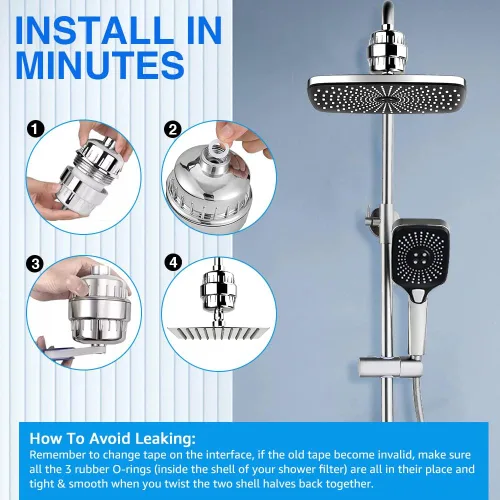 INSTALL IN MINUTES

1

2

3

4

How To Avoid Leaking:

Remember to change tape on the interface, if the old tape become invalid, make sure all the 3 rubber O-rings (inside the shell of your shower filter) are all in their place and tight & smooth when you twist the two shell halves back together.