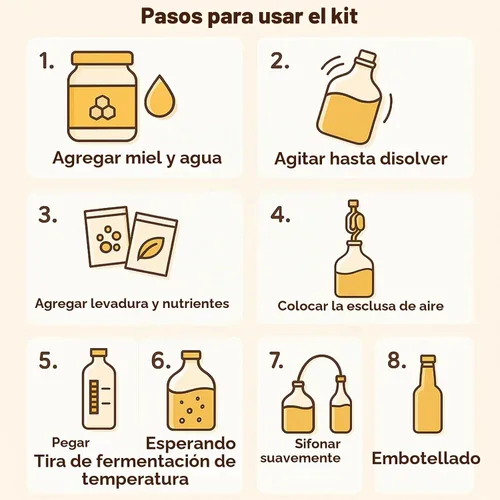 Pasos para usar el kit

1.
Agregar miel y agua

2.
Agitar hasta disolver

3.
Agregar levadura y nutrientes

4.
Colocar la esclusa de aire

5.
Pegar

6.
Esperando

Tira de fermentación de temperatura

7.
Sifonar suavemente

8.
Embotellado