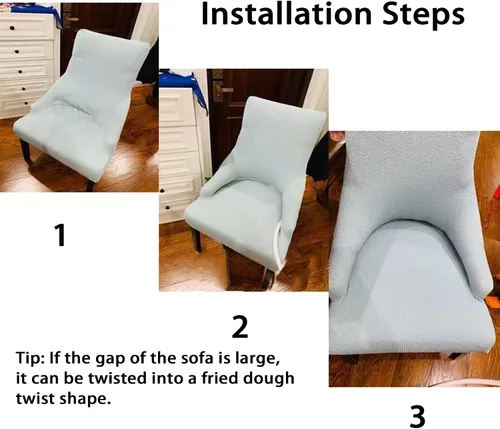 Installation Steps

1

2

Tip: If the gap of the sofa is large, it can be twisted into a fried dough twist shape.

3