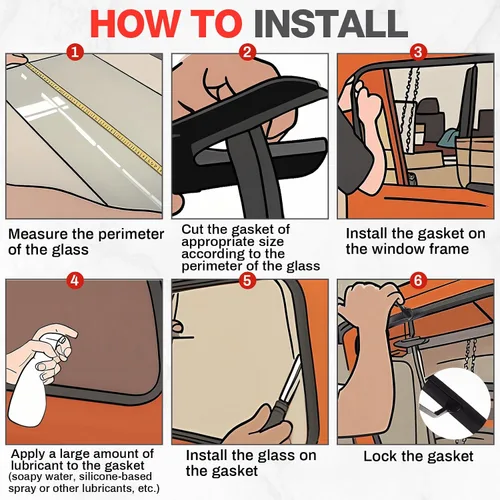 HOW TO INSTALL

1

Measure the perimeter of the glass

2

Cut the gasket of appropriate size according to the perimeter of the glass

3

Install the gasket on the window frame

4

Apply a large amount of lubricant to the gasket (soapy water, silicone-based spray or other lubricants, etc.)

5

Install the glass on the gasket

6

Lock the gasket