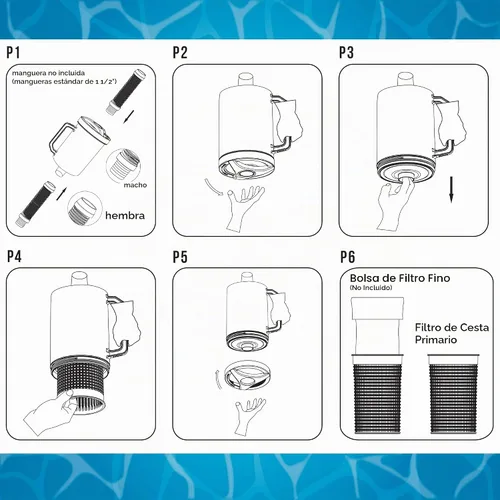 P1

manguera no incluida
(mangueras estándar de 1 1/2")

macho

hembra

P2

P3

P4

P5

P6

Bolsa de Filtro Fino
(No Incluido)

Filtro de Cesta Primario