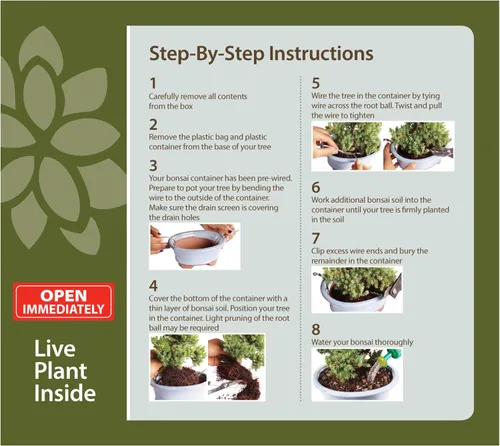 OPEN IMMEDIATELY

Live Plant Inside

Step-By-Step Instructions

1
Carefully remove all contents from the box

2
Remove the plastic bag and plastic container from the base of your tree

3
Your bonsai container has been pre-wired. Prepare to pot your tree by bending the wire to the outside of the container. Make sure the drain screen is covering the drain holes

4
Cover the bottom of the container with a thin layer of bonsai soil. Position your tree in the container. Light pruning of the root ball may be required

5
Wire the tree in the container by tying wire across the root ball. Twist and pull the wire to tighten

6
Work additional bonsai soil into the container until your tree is firmly planted in the soil

7
Clip excess wire ends and bury the remainder in the container

8
Water your bonsai thoroughly