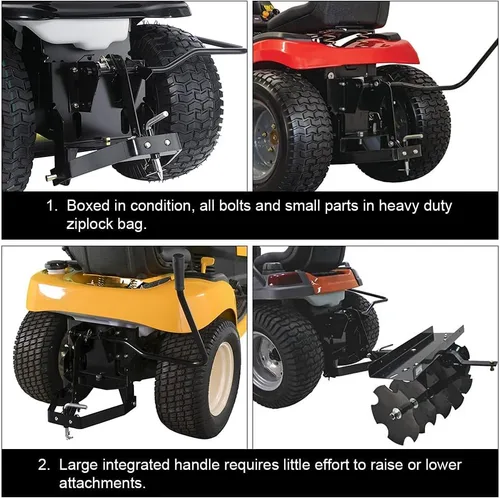 1. Boxed in condition, all bolts and small parts in heavy duty ziplock bag.

2. Large integrated handle requires little effort to raise or lower attachments.