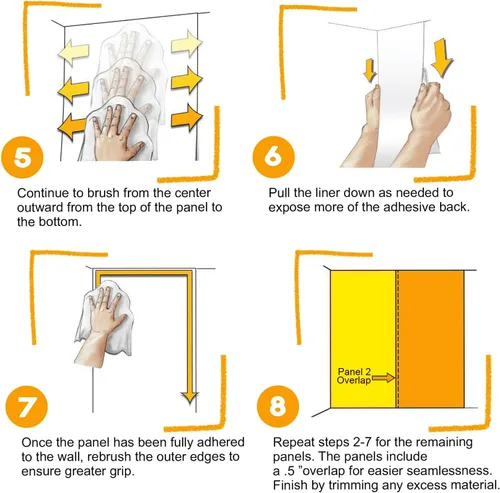 5

Continue to brush from the center outward from the top of the panel to the bottom.

6

Pull the liner down as needed to expose more of the adhesive back.

7

Once the panel has been fully adhered to the wall, rebrush the outer edges to ensure greater grip.

Panel 2 Overlap

8

Repeat steps 2-7 for the remaining panels. The panels include a .5 "overlap for easier seamlessness. Finish by trimming any excess material.