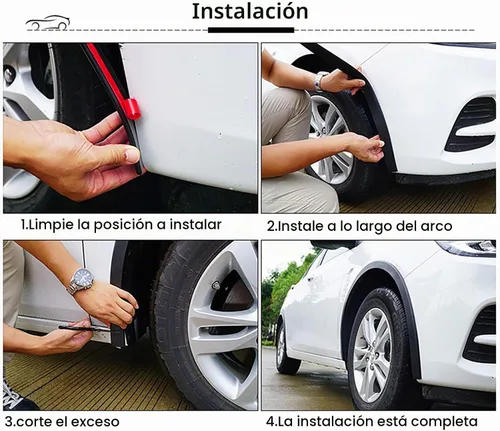 Instalación

1.Limpie la posición a instalar

2.Instale a lo largo del arco

3.corte el exceso

4.La instalación está completa