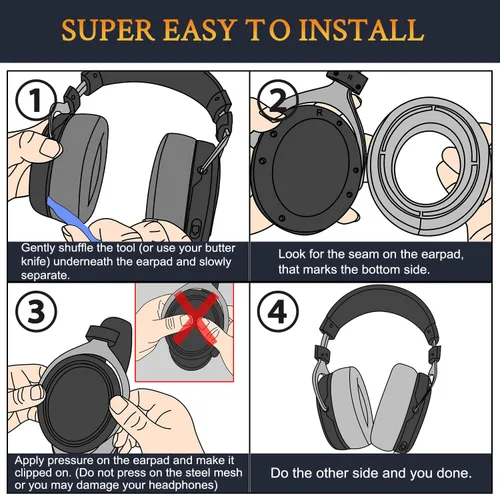 SUPER EASY TO INSTALL

1

Gently shuffle the tool (or use your butter knife) underneath the earpad and slowly separate.

2

R

R

Look for the seam on the earpad, that marks the bottom side.

3

Apply pressure on the earpad and make it clipped on. (Do not press on the steel mesh or you may damage your headphones)

4

Do the other side and you done.