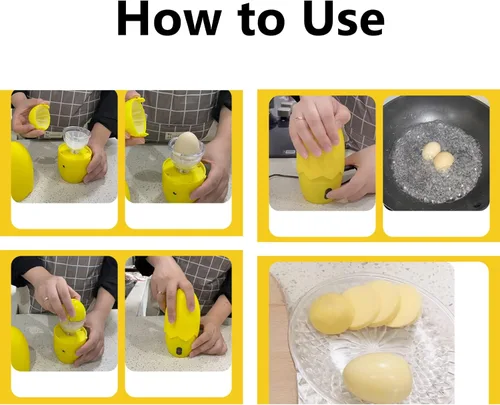 How to Use