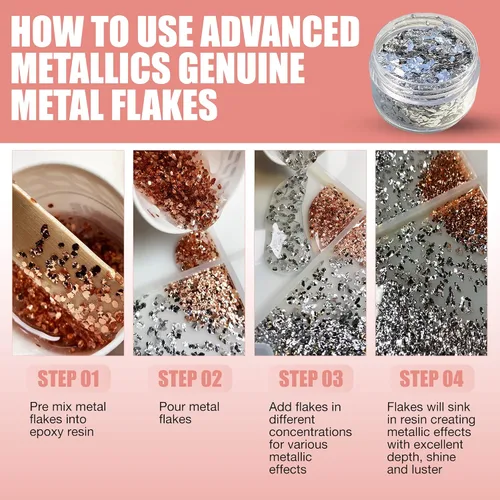 HOW TO USE ADVANCED METALLICS GENUINE METAL FLAKES

STEP 01

Pre mix metal flakes into epoxy resin

STEP 02

Pour metal flakes

STEP 03

Add flakes in different concentrations for various metallic effects

STEP 04

Flakes will sink in resin creating metallic effects with excellent depth, shine and luster