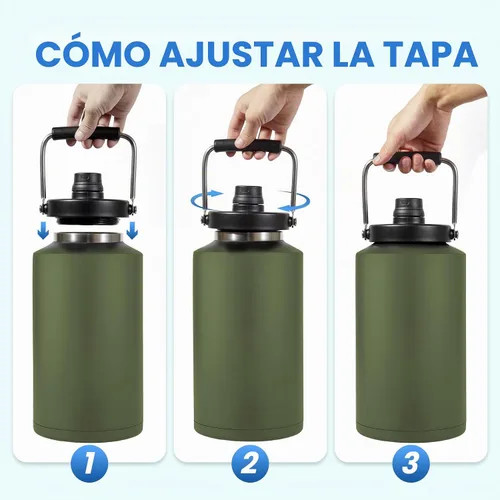 CÓMO AJUSTAR LA TAPA

1

2

3