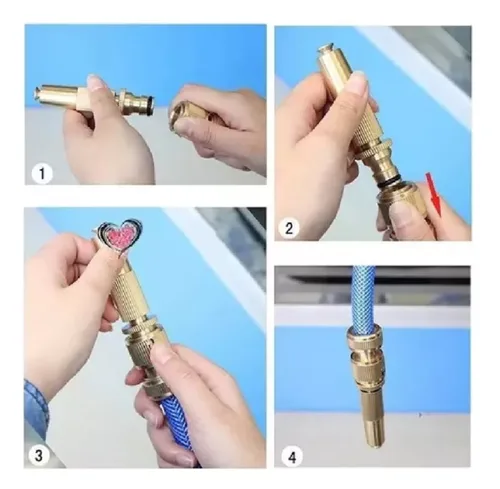 1

2

3

4