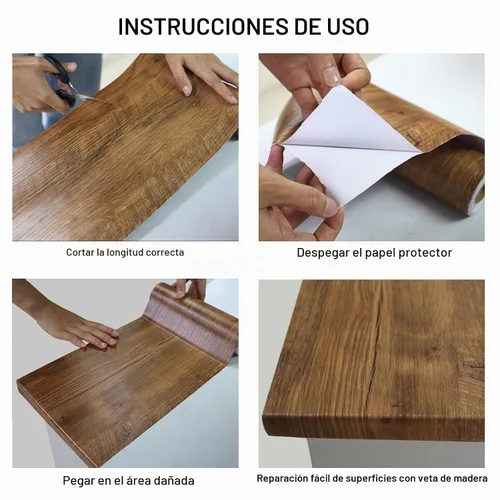 INSTRUCCIONES DE USO

Cortar la longitud correcta

Despegar el papel protector

Pegar en el área dañada

Reparación fácil de superficies con veta de madera