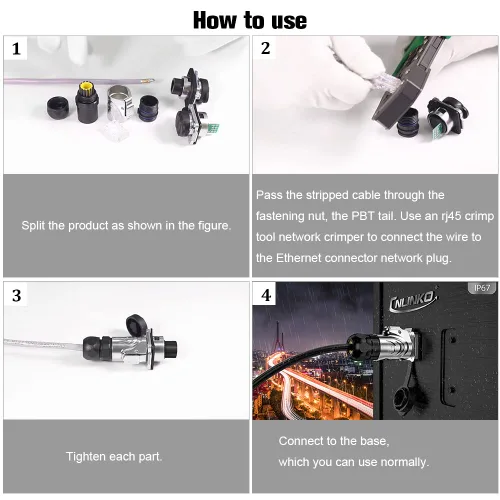 How to use

1

Split the product as shown in the figure.

2

Pass the stripped cable through the fastening nut, the PBT tail. Use an rj45 crimp tool network crimper to connect the wire to the Ethernet connector network plug.

3

Tighten each part.

4

CNLINKO

IP67

Connect to the base,
which you can use normally.