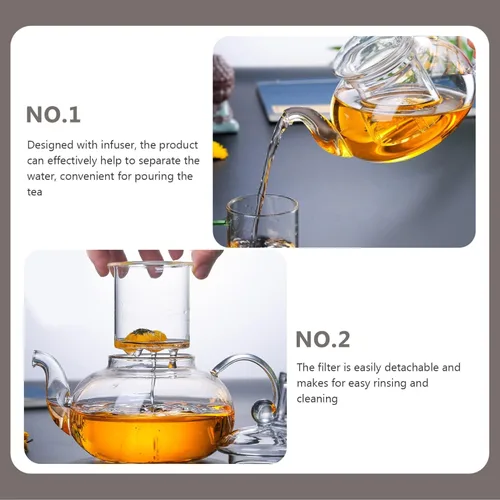 NO.1

Designed with infuser, the product can effectively help to separate the water, convenient for pouring the tea

NO.2

The filter is easily detachable and makes for easy rinsing and cleaning