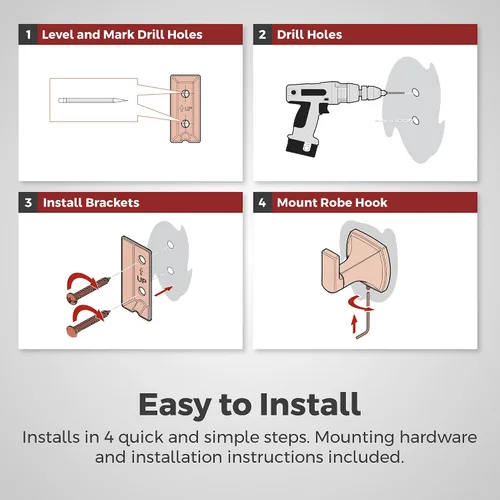 1 Level and Mark Drill Holes

UP

2 Drill Holes

3 Install Brackets

UP

4 Mount Robe Hook

Easy to Install

Installs in 4 quick and simple steps. Mounting hardware and installation instructions included.