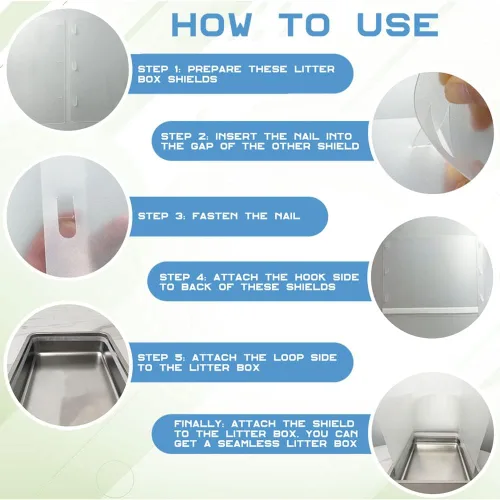 HOW TO USE

STEP 1: PREPARE THESE LITTER BOX SHIELDS

STEP 2: INSERT THE NAIL INTO THE GAP OF THE OTHER SHIELD

STEP 3: FASTEN THE NAIL

STEP 4: ATTACH THE HOOK SIDE TO BACK OF THESE SHIELDS

STEP 5: ATTACH THE LOOP SIDE TO THE LITTER BOX

FINALLY: ATTACH THE SHIELD TO THE LITTER BOX. YOU CAN GET A SEAMLESS LITTER BOX