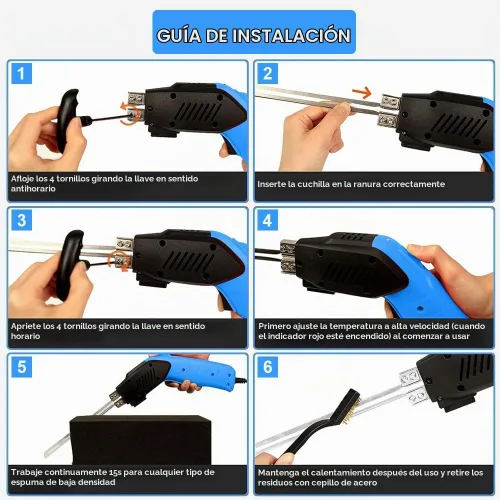 GUÍA DE INSTALACIÓN

1

Afloje los 4 tornillos girando la llave en sentido antihorario

2

Inserte la cuchilla en la ranura correctamente

3

Apriete los 4 tornillos girando la llave en sentido horario

4

Primero ajuste la temperatura a alta velocidad (cuando el indicador rojo esté encendido) al comenzar a usar

5

Trabaje continuamente 15s para cualquier tipo de espuma de baja densidad

6

Mantenga el calentamiento después del uso y retire los residuos con cepillo de acero