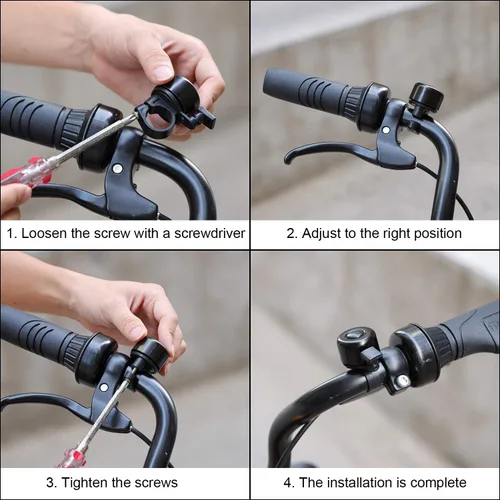 1. Loosen the screw with a screwdriver

2. Adjust to the right position

3. Tighten the screws

4. The installation is complete