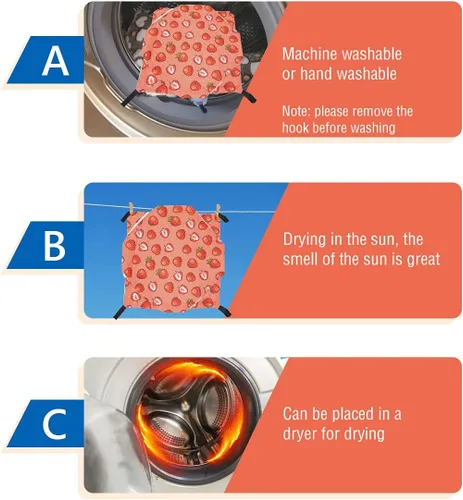 A

Machine washable or hand washable

Note: please remove the hook before washing

B

Drying in the sun, the smell of the sun is great

C

Can be placed in a dryer for drying