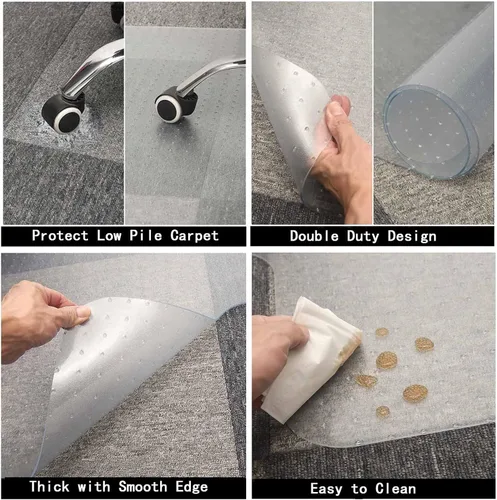 Protect Low Pile Carpet

Double Duty Design

Thick with Smooth Edge

Easy to Clean