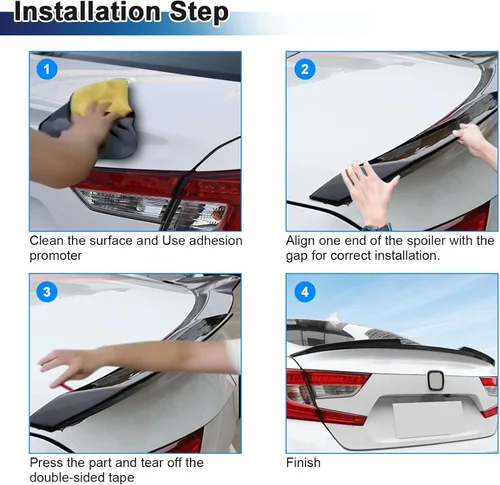 Installation Step

1

Clean the surface and Use adhesion promoter

2

Align one end of the spoiler with the gap for correct installation.

3

Press the part and tear off the double-sided tape

4

Finish