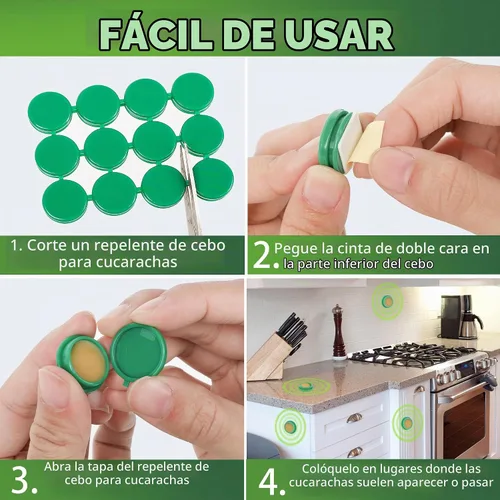 FÁCIL DE USAR

1. Corte un repelente de cebo para cucarachas

2. Pegue la cinta de doble cara en la parte inferior del cebo

3. Abra la tapa del repelente de cebo para cucarachas

4. Colóquelo en lugares donde las cucarachas suelen aparecer o pasar